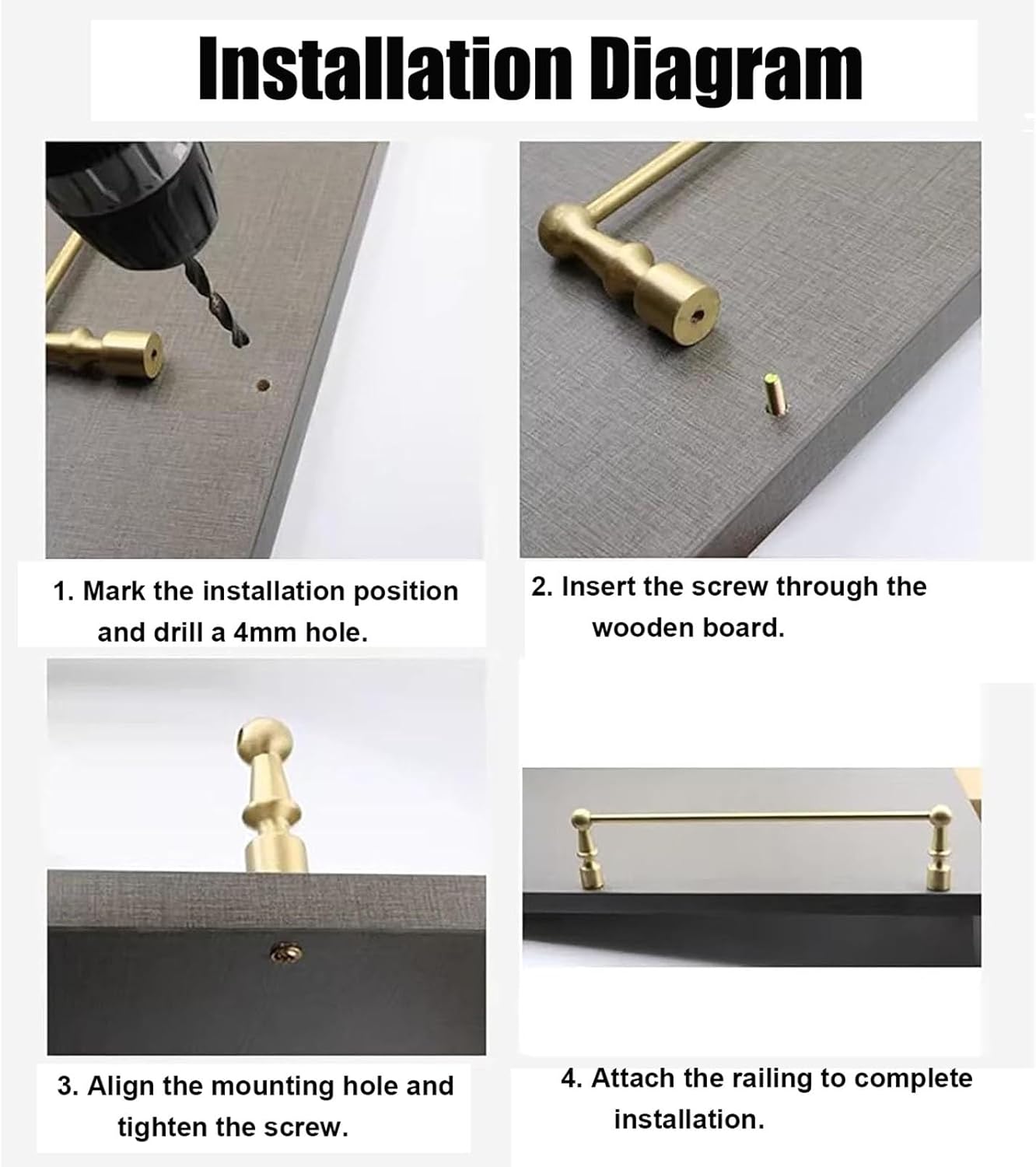 Installation Diagram

1. Mark the installation position and drill a 4mm hole.

2. Insert the screw through the wooden board.

3. Align the mounting hole and tighten the screw.

4. Attach the railing to complete installation.